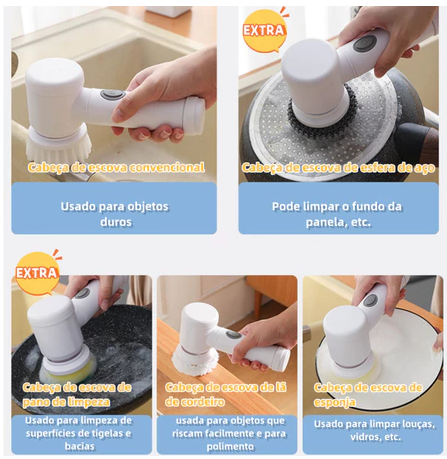 Cabeça de escova convencional

Usado para objetos duros

EXTRA

Cabeça de escova de esfera de aço

Pode limpar o fundo da panela, etc.

EXTRA

Cabeça de escova de pano de limpeza

Usado para limpeza de superfícies de tigelas e bacias

Cabeça de escova de lã de cordeiro

usada para objetos que riscam facilmente e para polimento

Cabeça de escova de esponja

Usado para limpar louças, vidros, etc.